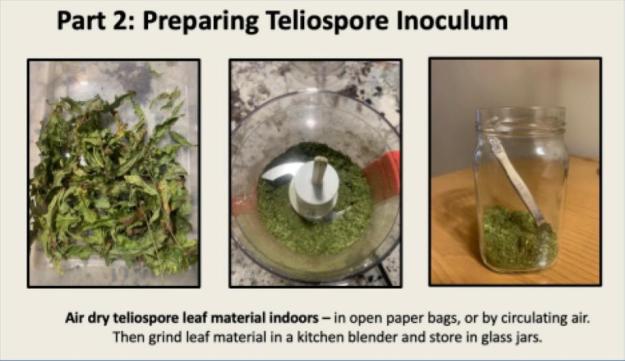 Part 2: Preparing Teliospore Inoculum

Air dry teliospore leaf material indoors – in open paper bags, or by circulating air. Then grind leaf material in a kitchen blender and store in glass jars.